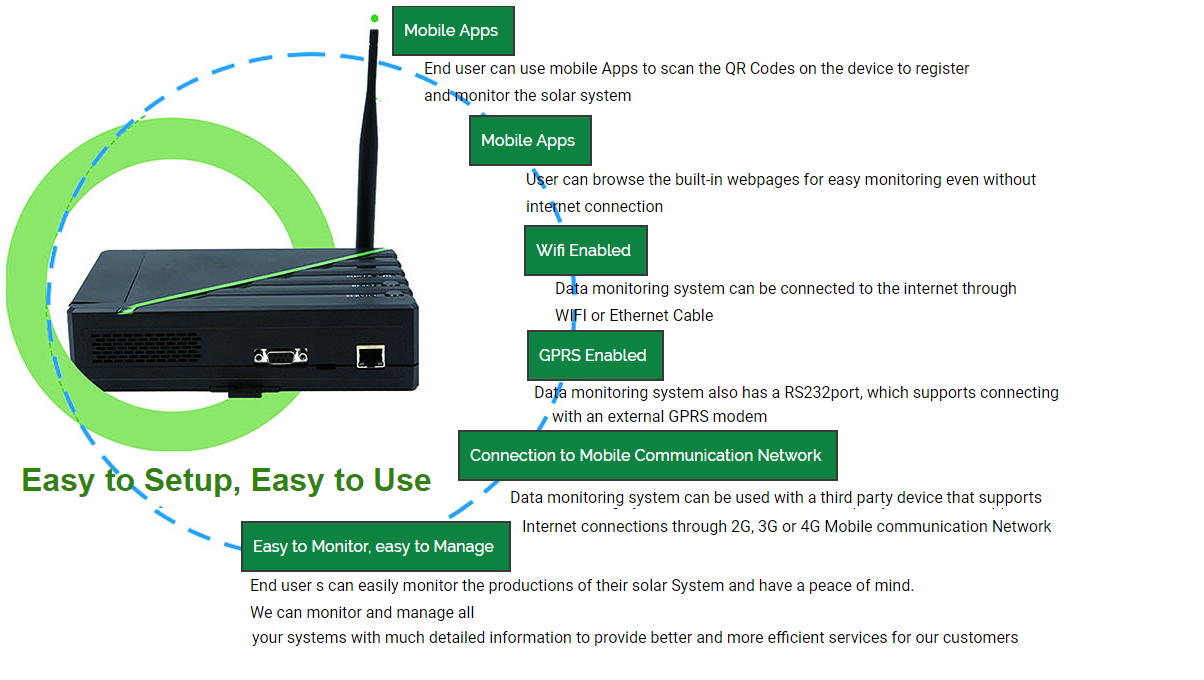 Mobile Apps

End user can use mobile Apps to scan the QR Codes on the device to register and monitor the solar system

Mobile Apps

User can browse the built-in webpages for easy monitoring even without internet connection

Wifi Enabled

Data monitoring system can be connected to the internet through WIFI or Ethernet Cable

GPRS Enabled

Data monitoring system also has a RS232port, which supports connecting with an external GPRS modem

Connection to Mobile Communication Network

Data monitoring system can be used with a third party device that supports Internet connections through 2G, 3G or 4G Mobile communication Network

Easy to Setup, Easy to Use

Easy to Monitor, easy to Manage

End user s can easily monitor the productions of their solar System and have a peace of mind.
We can monitor and manage all
your systems with much detailed information to provide better and more efficient services for our customers